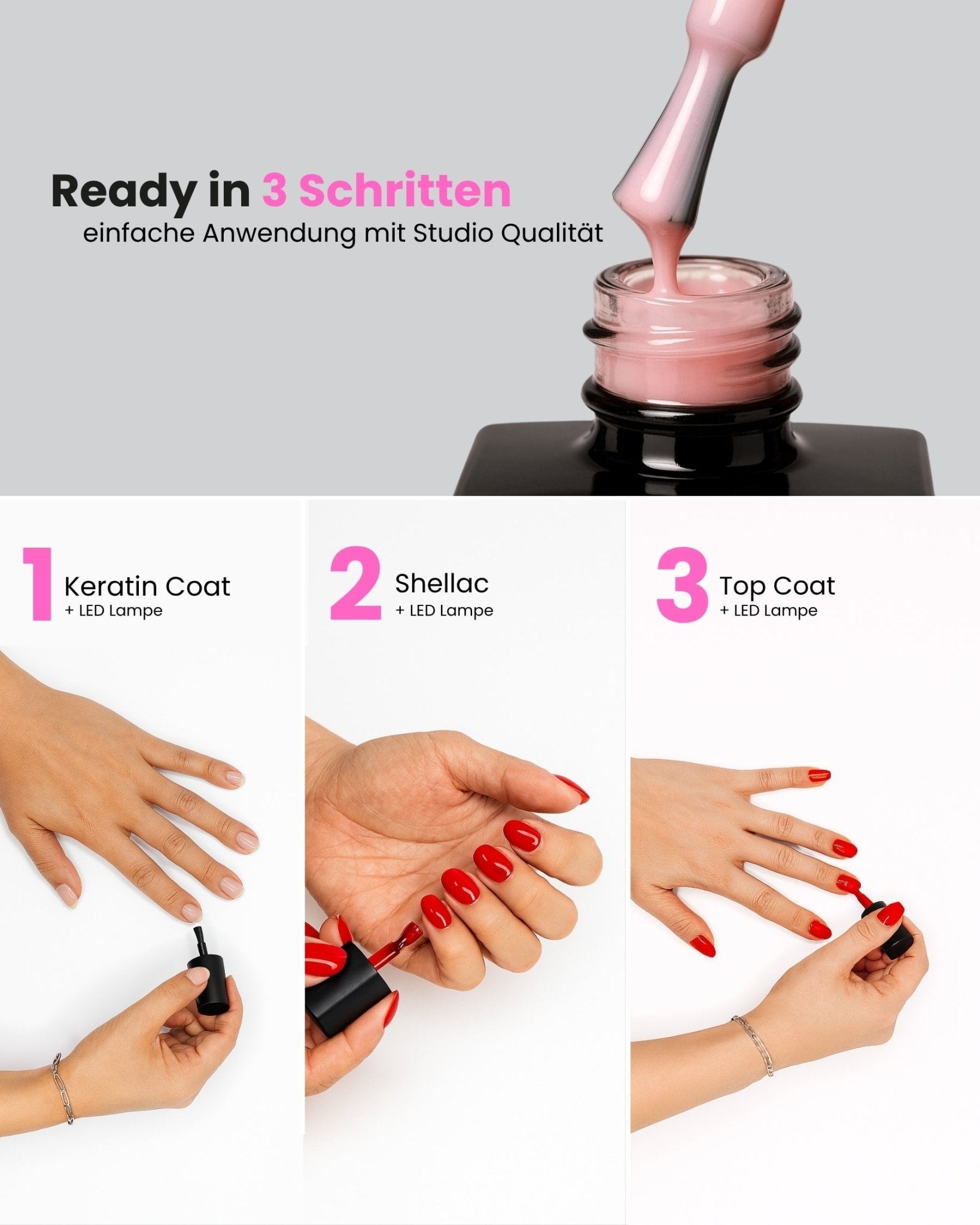 Ready in 3 Schritten
einfache Anwendung mit Studio Qualität

1 Keratin Coat
+ LED Lampe

2 Shellac
+ LED Lampe

3 Top Coat
+ LED Lampe